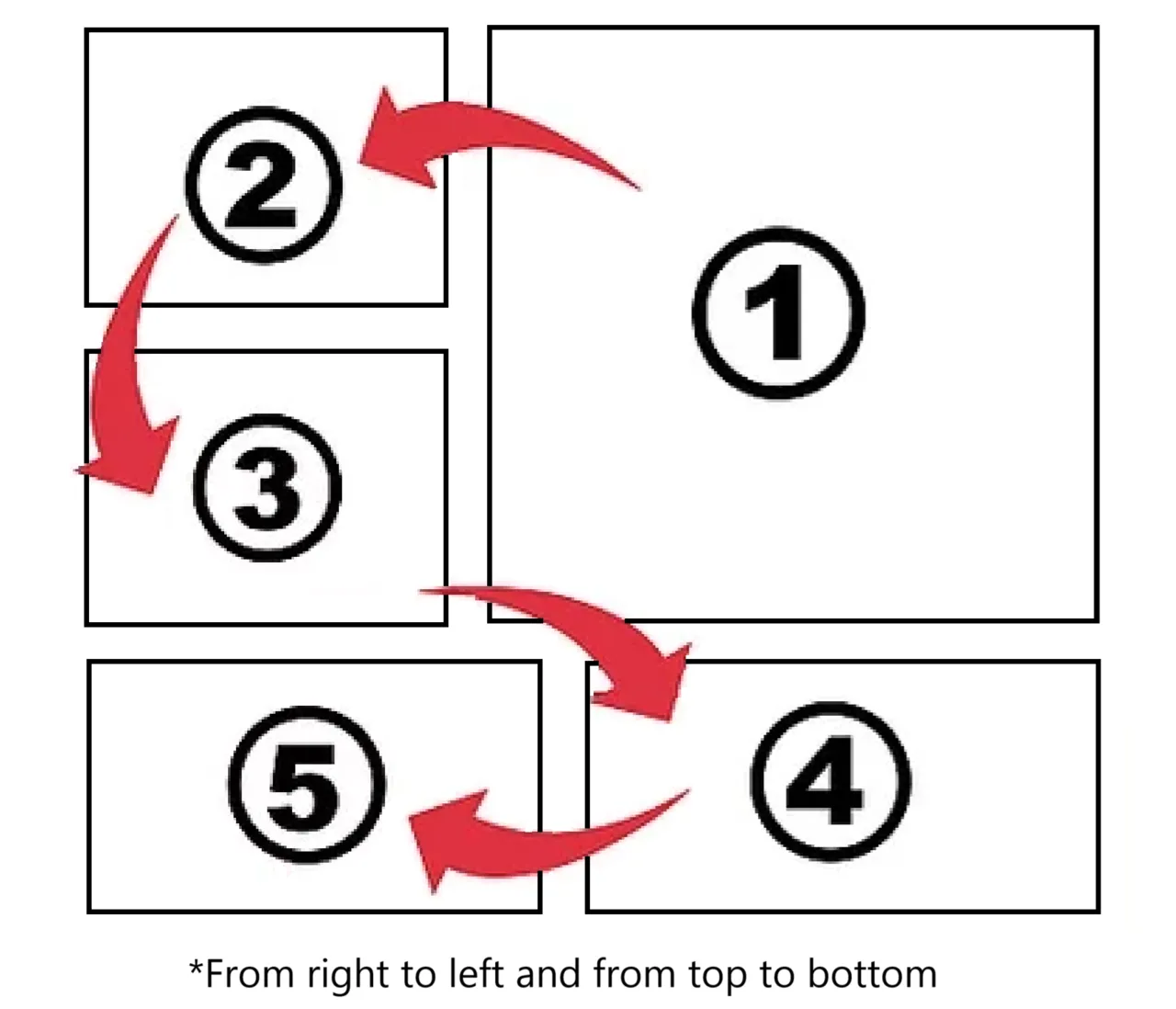 ②

①

③

⑤

④

*From right to left and from top to bottom